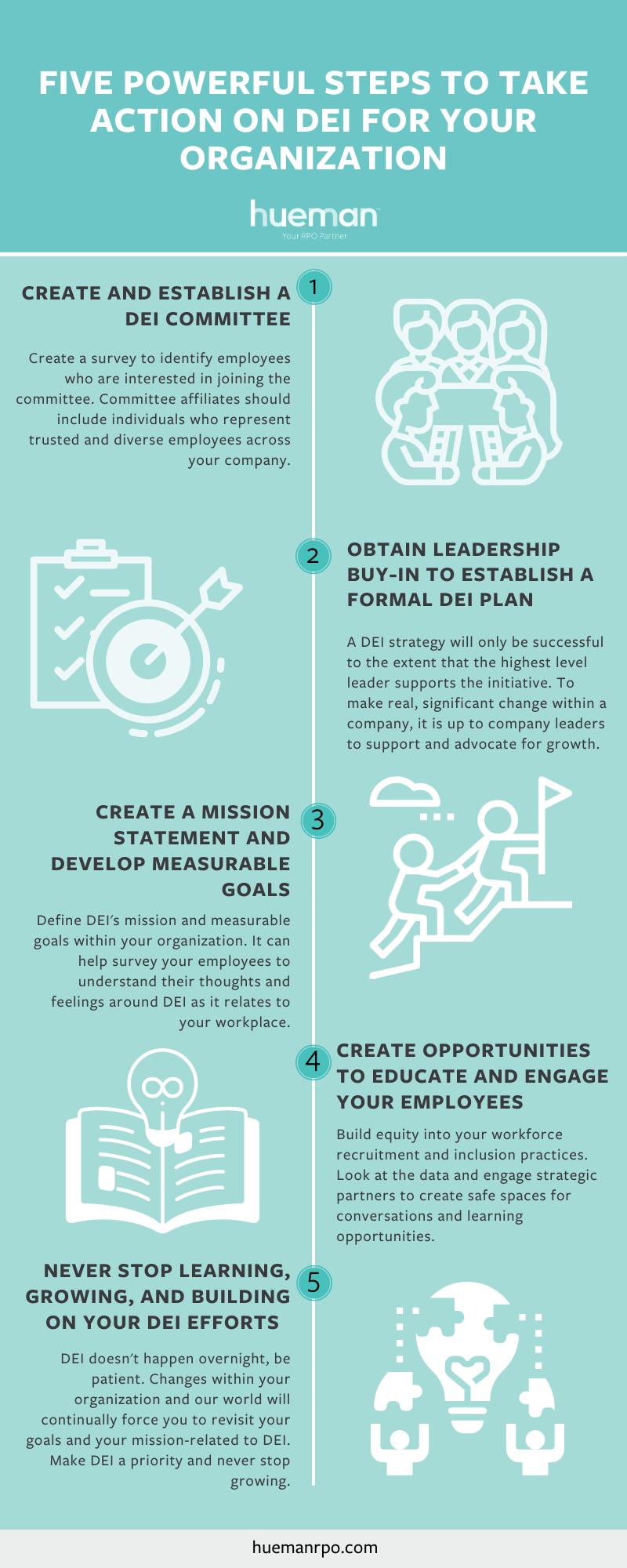 FIVE POWERFUL STEPS TO TAKE ACTION ON DEI FOR YOUR ORGANIZATION

hueman
Your RPO Partner

1

CREATE AND ESTABLISH A DEI COMMITTEE

Create a survey to identify employees who are interested in joining the committee. Committee affiliates should include individuals who represent trusted and diverse employees across your company.

2

OBTAIN LEADERSHIP BUY-IN TO ESTABLISH A FORMAL DEI PLAN

A DEI strategy will only be successful to the extent that the highest level leader supports the initiative. To make real, significant change within a company, it is up to company leaders to support and advocate for growth.

3

CREATE A MISSION STATEMENT AND DEVELOP MEASURABLE GOALS

Define DEI's mission and measurable goals within your organization. It can help survey your employees to understand their thoughts and feelings around DEI as it relates to your workplace.

4

CREATE OPPORTUNITIES TO EDUCATE AND ENGAGE YOUR EMPLOYEES

Build equity into your workforce recruitment and inclusion practices. Look at the data and engage strategic partners to create safe spaces for conversations and learning opportunities.

5

NEVER STOP LEARNING, GROWING, AND BUILDING ON YOUR DEI EFFORTS

DEI doesn't happen overnight, be patient. Changes within your organization and our world will continually force you to revisit your goals and your mission-related to DEI. Make DEI a priority and never stop growing.

huemanrpo.com